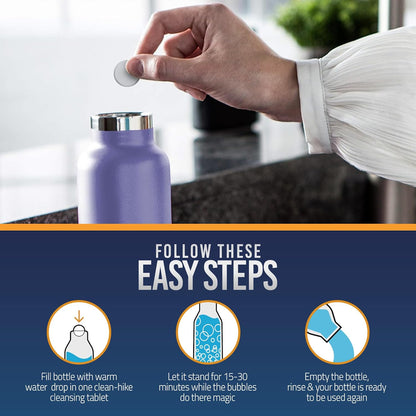 FOLLOW THESE
EASY STEPS

Fill bottle with warm water drop in one clean-hike cleansing tablet

Let it stand for 15-30 minutes while the bubbles do there magic

Empty the bottle, rinse & your bottle is ready to be used again