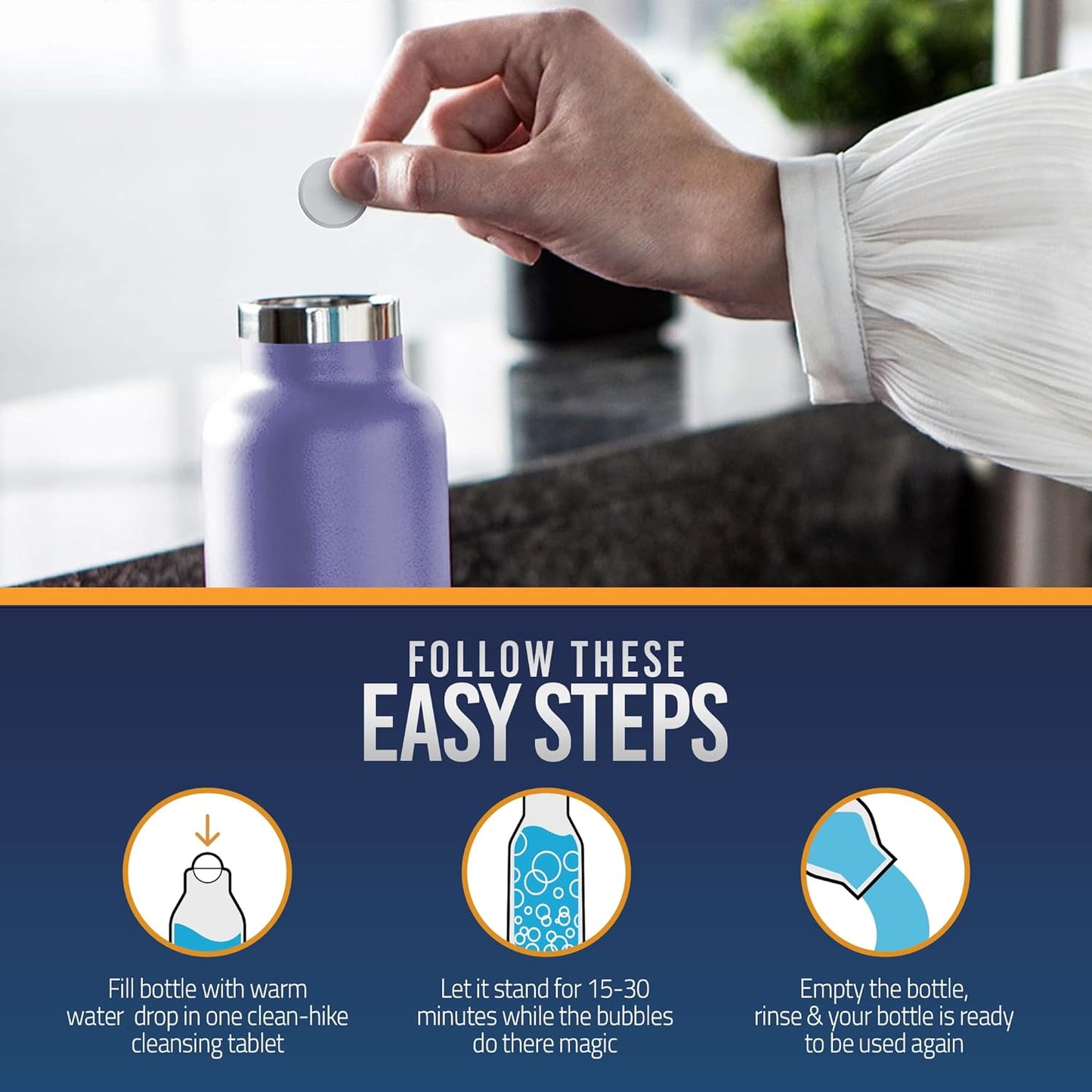 FOLLOW THESE
EASY STEPS

Fill bottle with warm water drop in one clean-hike cleansing tablet

Let it stand for 15-30 minutes while the bubbles do there magic

Empty the bottle, rinse & your bottle is ready to be used again