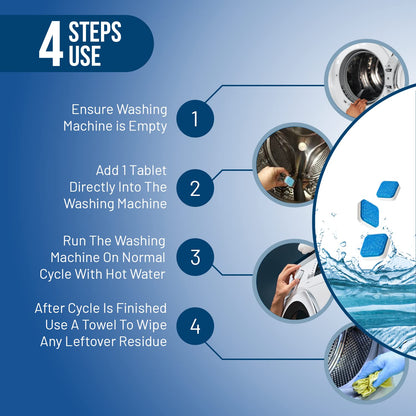 4 STEPS USE

Ensure Washing Machine is Empty

1

Add 1 Tablet Directly Into The Washing Machine

2

Run The Washing Machine On Normal Cycle With Hot Water

3

After Cycle Is Finished Use A Towel To Wipe Any Leftover Residue

4