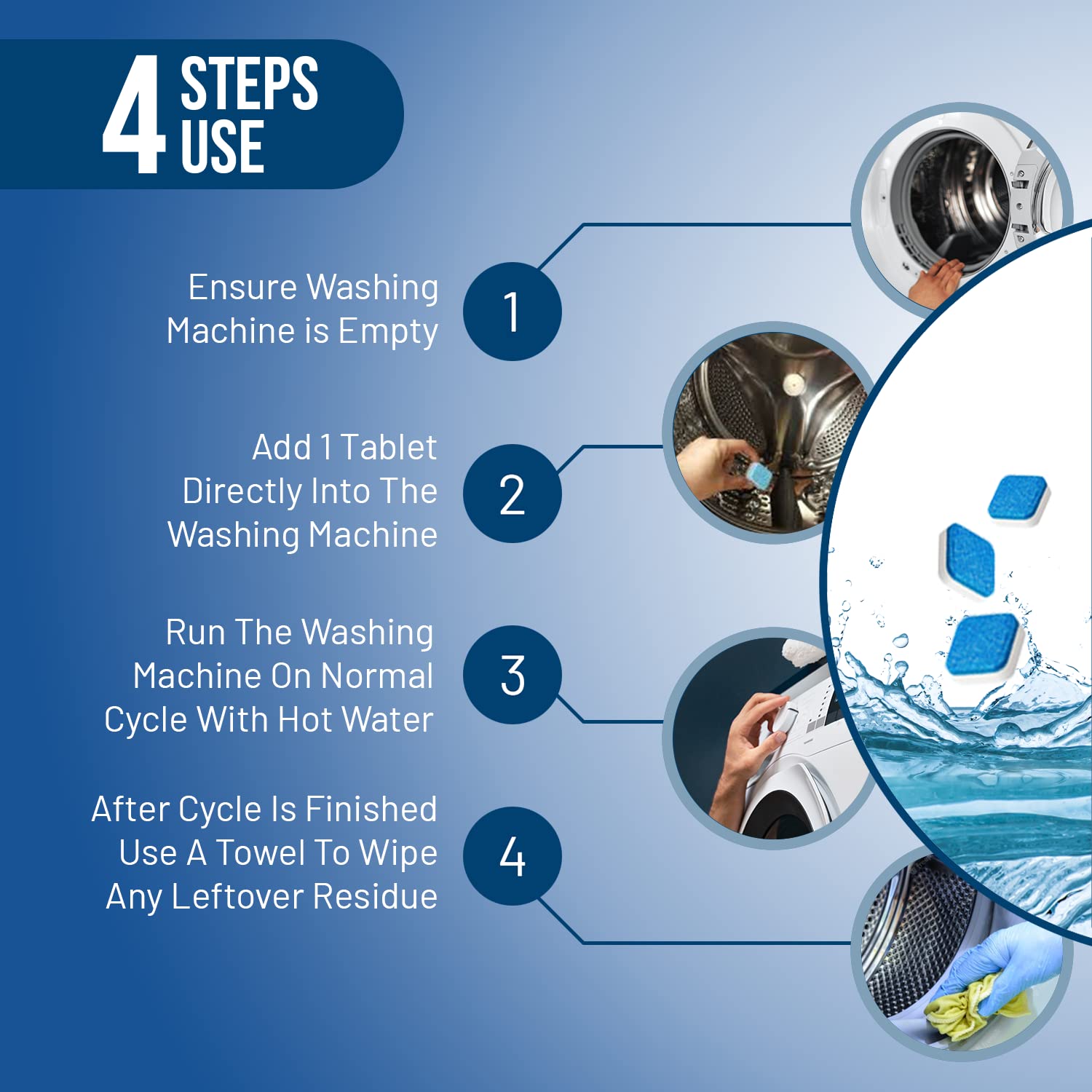 4 STEPS USE

Ensure Washing Machine is Empty

1

Add 1 Tablet Directly Into The Washing Machine

2

Run The Washing Machine On Normal Cycle With Hot Water

3

After Cycle Is Finished Use A Towel To Wipe Any Leftover Residue

4