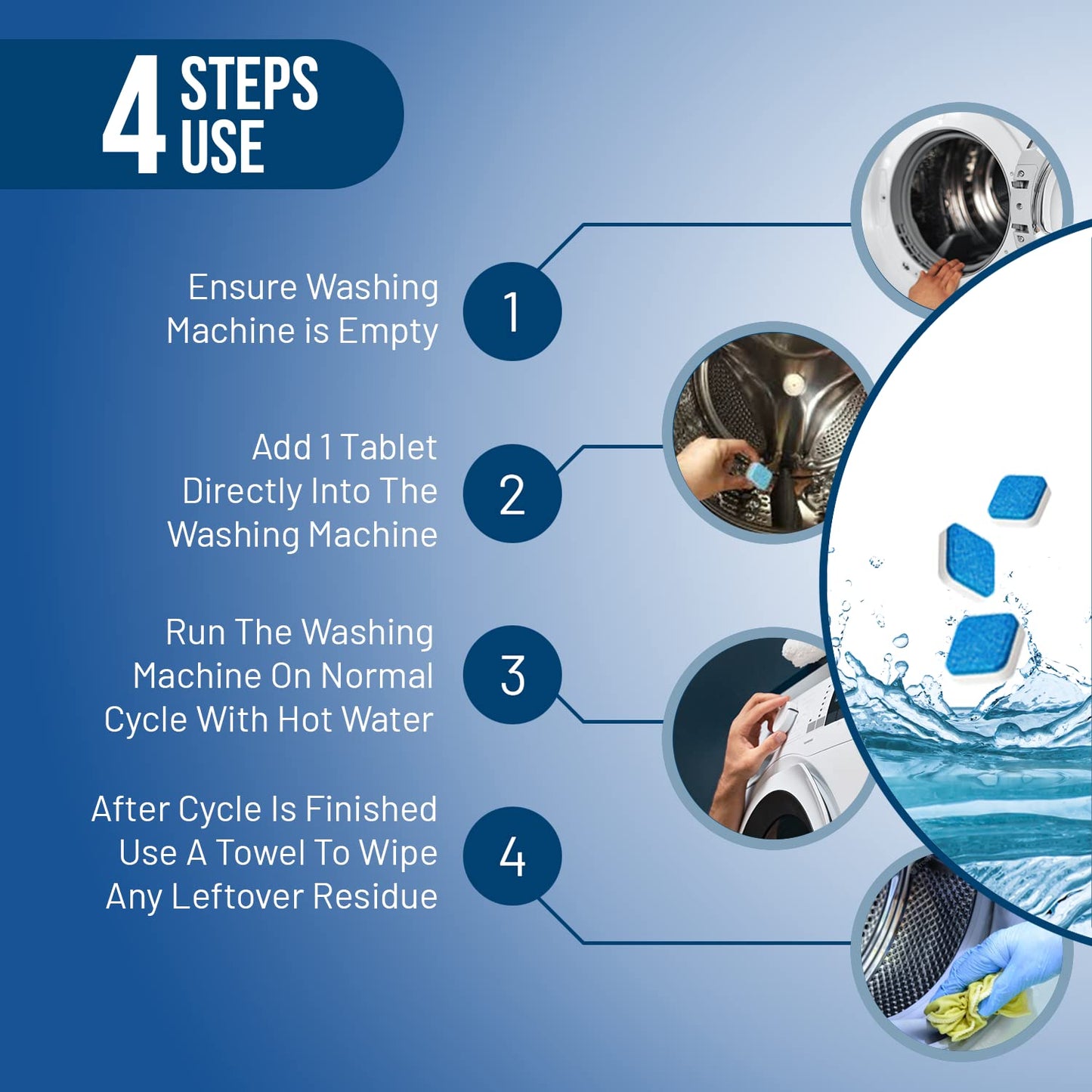 4 STEPS USE

Ensure Washing Machine is Empty

1

Add 1 Tablet Directly Into The Washing Machine

2

Run The Washing Machine On Normal Cycle With Hot Water

3

After Cycle Is Finished Use A Towel To Wipe Any Leftover Residue

4