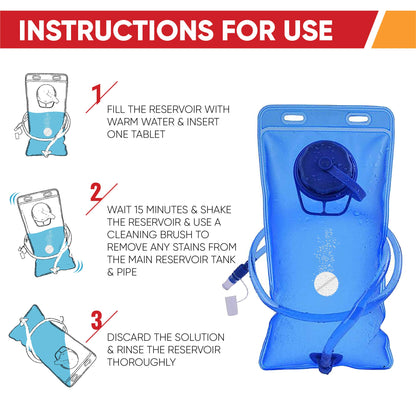 INSTRUCTIONS FOR USE

1

FILL THE RESERVOIR WITH WARM WATER & INSERT ONE TABLET

2

WAIT 15 MINUTES & SHAKE THE RESERVOIR & USE A CLEANING BRUSH TO REMOVE ANY STAINS FROM THE MAIN RESERVOIR TANK & PIPE

3

DISCARD THE SOLUTION & RINSE THE RESERVOIR THOROUGHLY