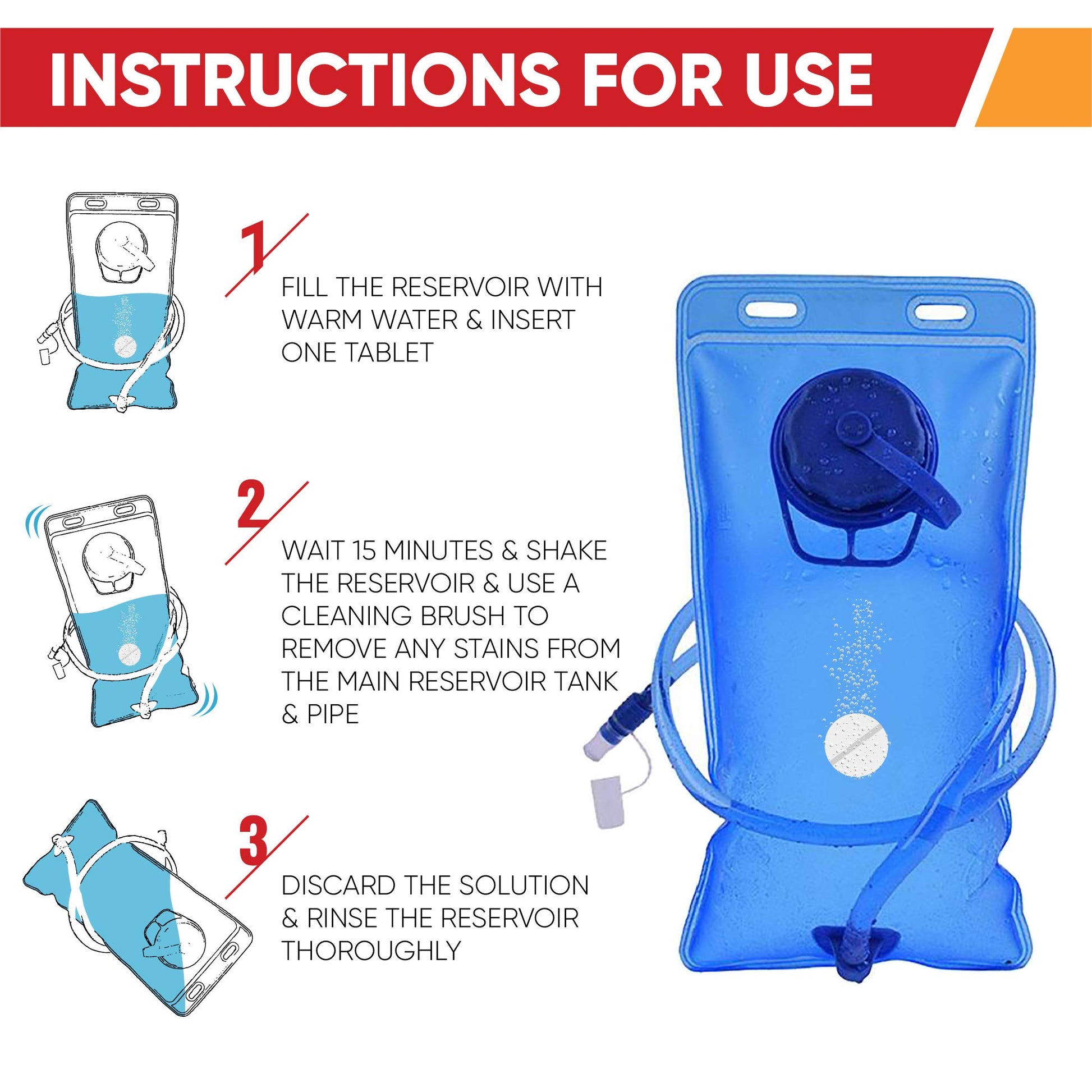 INSTRUCTIONS FOR USE

1

FILL THE RESERVOIR WITH WARM WATER & INSERT ONE TABLET

2

WAIT 15 MINUTES & SHAKE THE RESERVOIR & USE A CLEANING BRUSH TO REMOVE ANY STAINS FROM THE MAIN RESERVOIR TANK & PIPE

3

DISCARD THE SOLUTION & RINSE THE RESERVOIR THOROUGHLY