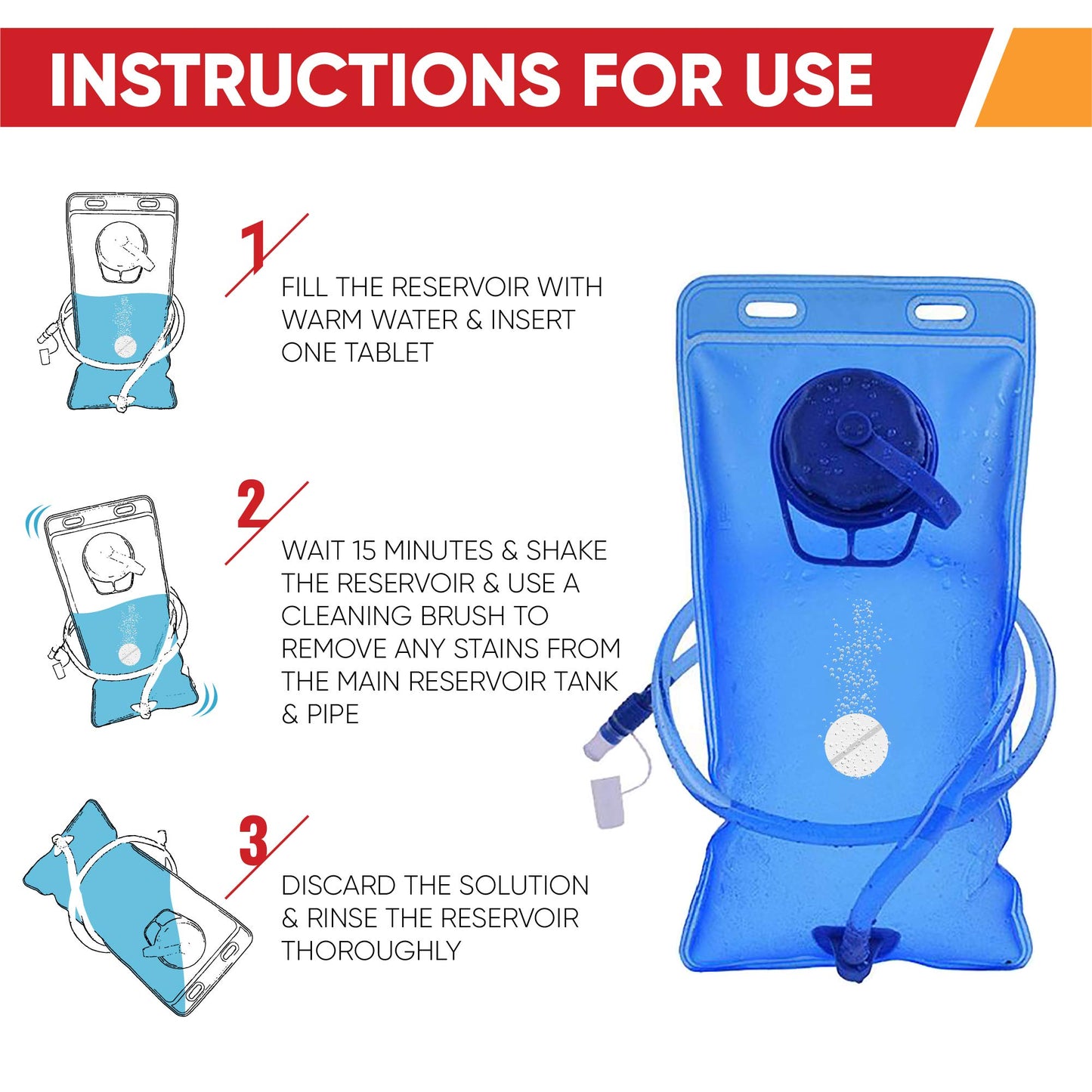 INSTRUCTIONS FOR USE

1

FILL THE RESERVOIR WITH WARM WATER & INSERT ONE TABLET

2

WAIT 15 MINUTES & SHAKE THE RESERVOIR & USE A CLEANING BRUSH TO REMOVE ANY STAINS FROM THE MAIN RESERVOIR TANK & PIPE

3

DISCARD THE SOLUTION & RINSE THE RESERVOIR THOROUGHLY