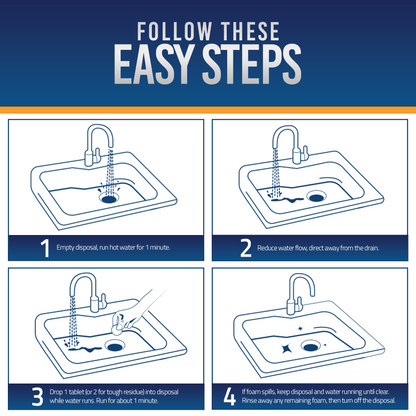 FOLLOW THESE
EASY STEPS

1 Empty disposal, run hot water for 1 minute.

2 Reduce water flow, direct away from the drain.

3 Drop 1 tablet (or 2 for tough residue) into disposal while water runs. Run for about 1 minute.

4 If foam spills, keep disposal and water running until clear. Rinse away any remaining foam, then turn off the disposal.