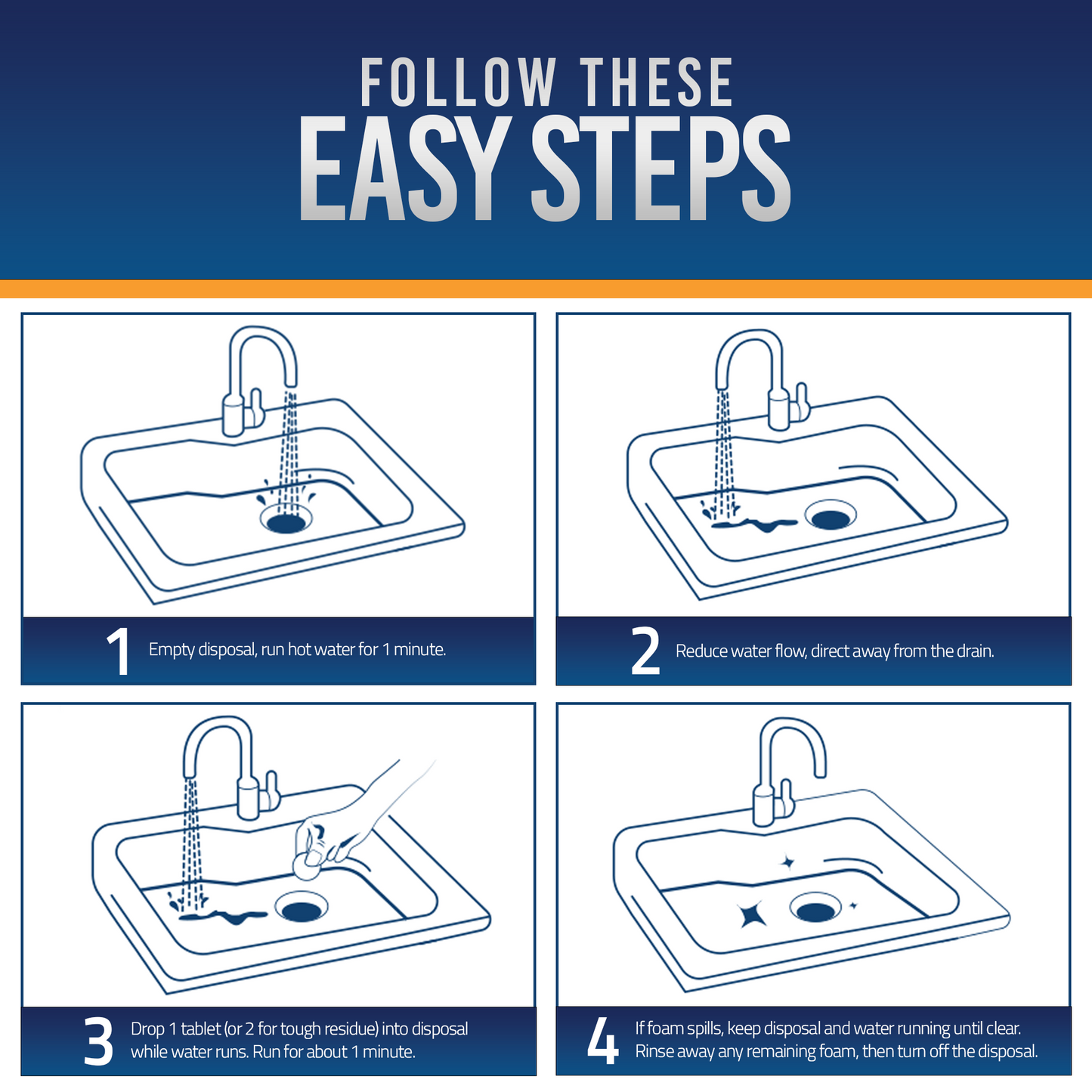 FOLLOW THESE
EASY STEPS

1 Empty disposal, run hot water for 1 minute.

2 Reduce water flow, direct away from the drain.

3 Drop 1 tablet (or 2 for tough residue) into disposal while water runs. Run for about 1 minute.

4 If foam spills, keep disposal and water running until clear. Rinse away any remaining foam, then turn off the disposal.